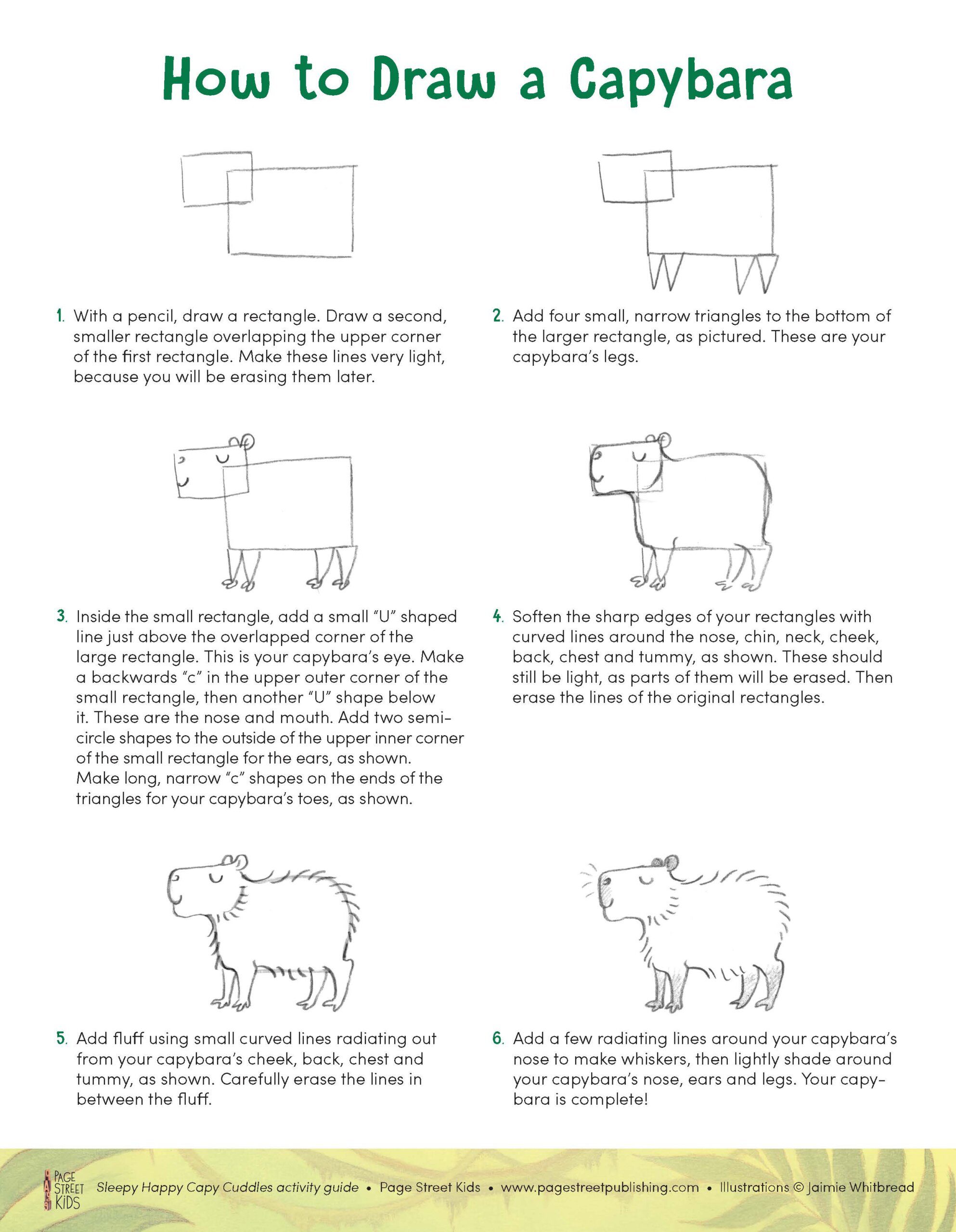 How to Draw a Capybara

1. With a pencil, draw a rectangle. Draw a second, smaller rectangle overlapping the upper corner of the first rectangle. Make these lines very light, because you will be erasing them later.

2. Add four small, narrow triangles to the bottom of the larger rectangle, as pictured. These are your capybara's legs.

3. Inside the small rectangle, add a small "U" shaped line just above the overlapped corner of the large rectangle. This is your capybara's eye. Make a backwards "c" in the upper outer corner of the small rectangle, then another "U" shape below it. These are the nose and mouth. Add two semicircle shapes to the outside of the upper inner corner of the small rectangle for the ears, as shown. Make long, narrow "c" shapes on the ends of the triangles for your capybara's toes, as shown.

4. Soften the sharp edges of your rectangles with curved lines around the nose, chin, neck, cheek, back, chest and tummy, as shown. These should still be light, as parts of them will be erased. Then erase the lines of the original rectangles.

5. Add fluff using small curved lines radiating out from your capybara's cheek, back, chest and tummy, as shown. Carefully erase the lines in between the fluff.

6. Add a few radiating lines around your capybara's nose to make whiskers, then lightly shade around your capybara's nose, ears and legs. Your capybara is complete!

PAGE STREET KIDS Sleepy Happy Capy Cuddles activity guide • Page Street Kids • www.pagestreetpublishing.com • Illustrations © Jaimie Whitbread